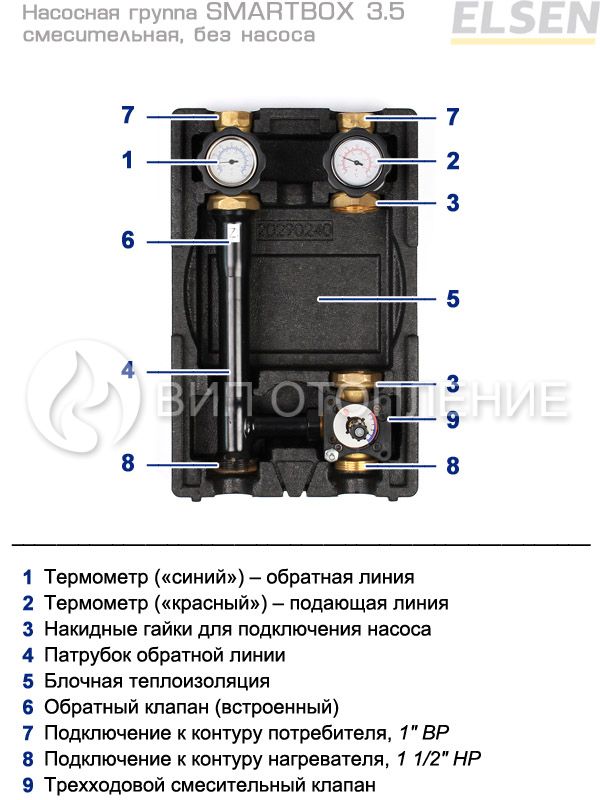 Насосная группа SMARTBOX 3.5
смесительная, без насоса

ELSEN

7
7
1
2
3
6
20270240
5
4
3
9
8
8

ВИП ОТОПЛЕНИЕ

1 Термометр («синий») – обратная линия
2 Термометр («красный») – подающая линия
3 Накидные гайки для подключения насоса
4 Патрубок обратной линии
5 Блочная теплоизоляция
6 Обратный клапан (встроенный)
7 Подключение к контуру потребителя, 1" ВР
8 Подключение к контуру нагревателя, 1 1/2" НР
9 Трехходовой смесительный клапан