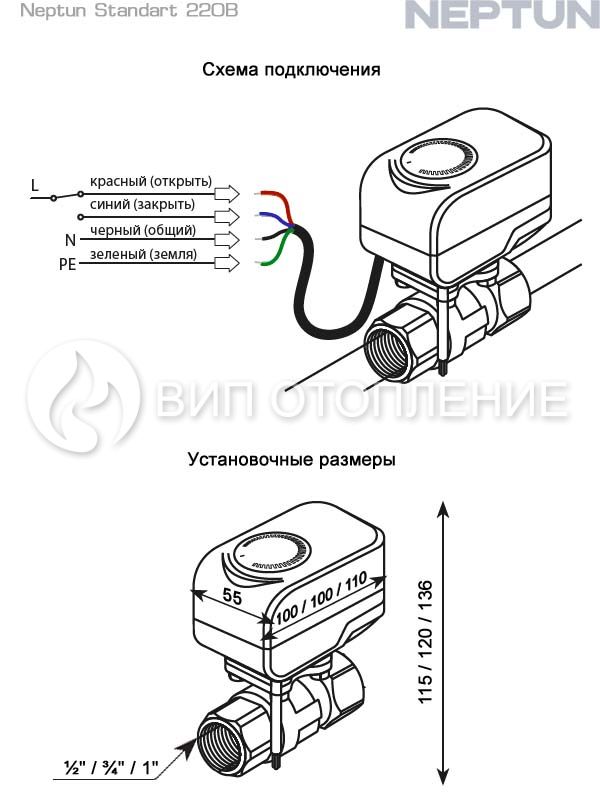 Neptun Standart 220В

NEPTUN

Схема подключения

L

красный (открыть)

синий (закрыть)

N

черный (общий)

PE

зеленый (земля)

ВИП ОТОПЛЕНИЕ

Установочные размеры

55

100 / 100 / 110

115 / 120 / 136

½" / ¾" / 1"