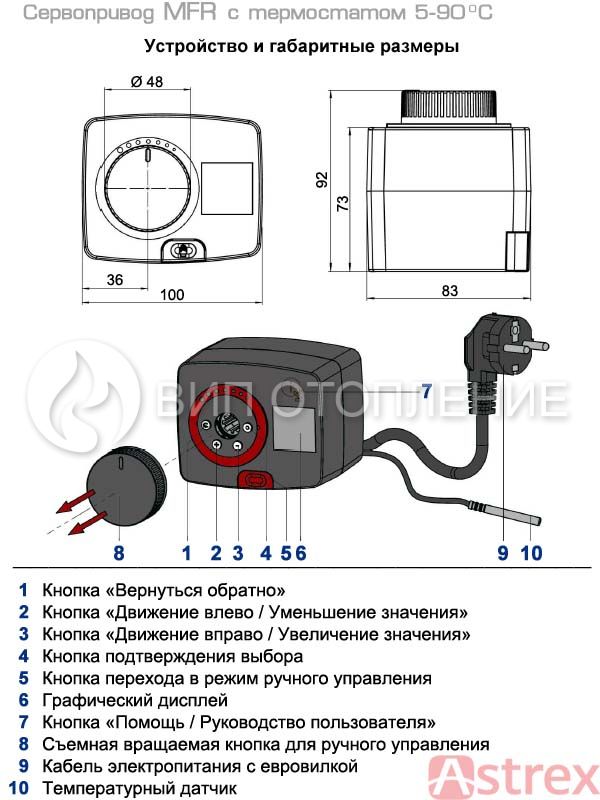 Сервопривод MFR с термостатом 5-90°C

Устройство и габаритные размеры

Ø 48

36

100

92

73

83

ВИП ОТОПЛЕНИЕ

7

8 1 2 3 4 5 6 9 10

1 Кнопка «Вернуться обратно»
2 Кнопка «Движение влево / Уменьшение значения»
3 Кнопка «Движение вправо / Увеличение значения»
4 Кнопка подтверждения выбора
5 Кнопка перехода в режим ручного управления
6 Графический дисплей
7 Кнопка «Помощь / Руководство пользователя»
8 Съемная вращаемая кнопка для ручного управления
9 Кабель электропитания с евровилкой
10 Температурный датчик

Astrex