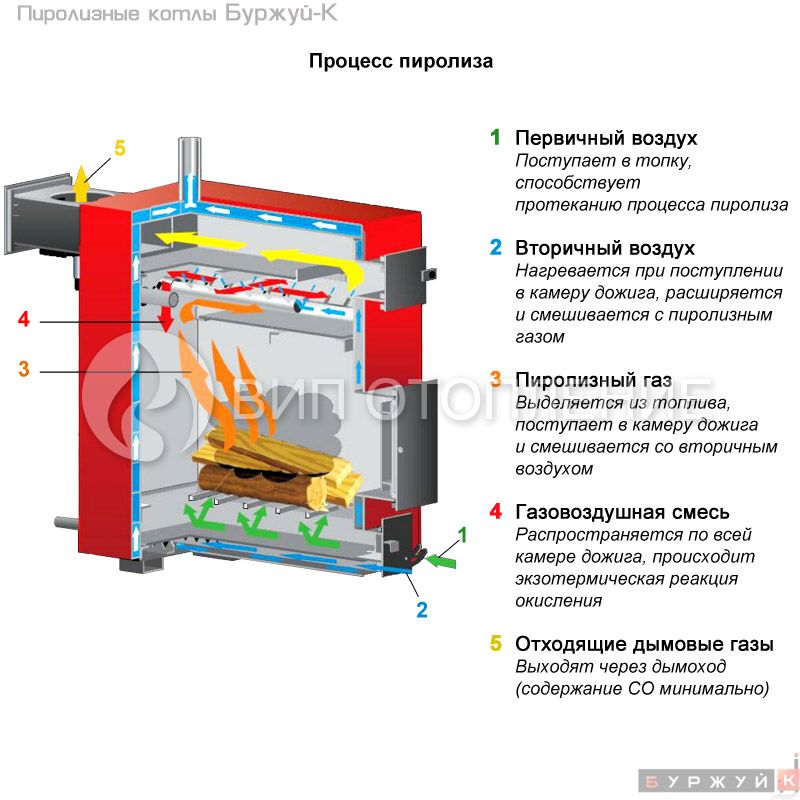 Пиролизные котлы Буржуй-К

Процесс пиролиза

5

4

3

1

2

ВИП ОТОПЛЕНИЕ

1 Первичный воздух
Поступает в топку, способствует протеканию процесса пиролиза

2 Вторичный воздух
Нагревается при поступлении в камеру дожига, расширяется и смешивается с пиролизным газом

3 Пиролизный газ
Выделяется из топлива, поступает в камеру дожига и смешивается со вторичным воздухом

4 Газовоздушная смесь
Распространяется по всей камере дожига, происходит экзотермическая реакция окисления

5 Отходящие дымовые газы
Выходят через дымоход (содержание СО минимально)

БУРЖУЙ К