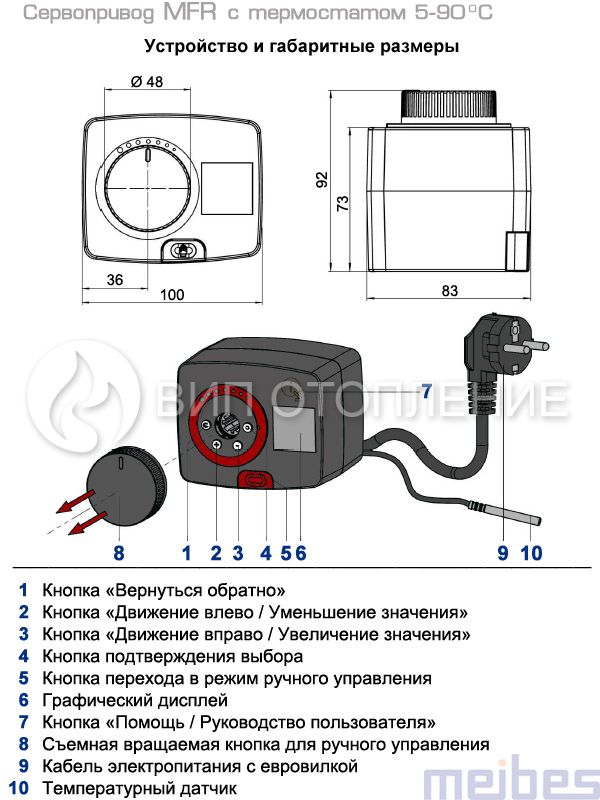 Сервопривод MFR с термостатом 5-90°C

Устройство и габаритные размеры

Ø 48

36

100

92

73

83

ВИП ОТОПЛЕНИЕ

7

8

1

2

3

4

5

6

9

10

1 Кнопка «Вернуться обратно»
2 Кнопка «Движение влево / Уменьшение значения»
3 Кнопка «Движение вправо / Увеличение значения»
4 Кнопка подтверждения выбора
5 Кнопка перехода в режим ручного управления
6 Графический дисплей
7 Кнопка «Помощь / Руководство пользователя»
8 Съемная вращаемая кнопка для ручного управления
9 Кабель электропитания с евровилкой
10 Температурный датчик

meibes