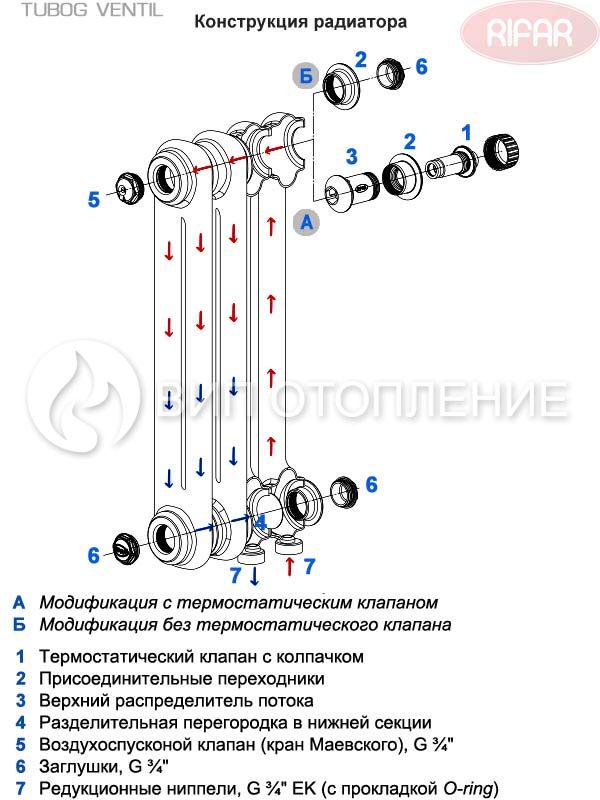 TUBOG VENTIL

Конструкция радиатора

RIFAR

Б 2 6

3 2 1

5

А

ВИП ОТОПЛЕНИЕ

6

4

6

7 7

А Модификация с термостатическим клапаном
Б Модификация без термостатического клапана

1 Термостатический клапан с колпачком
2 Присоединительные переходники
3 Верхний распределитель потока
4 Разделительная перегородка в нижней секции
5 Воздухоспусконой клапан (кран Маевского), G ¾"
6 Заглушки, G ¾"
7 Редукционные ниппели, G ¾" EK (с прокладкой O-ring)