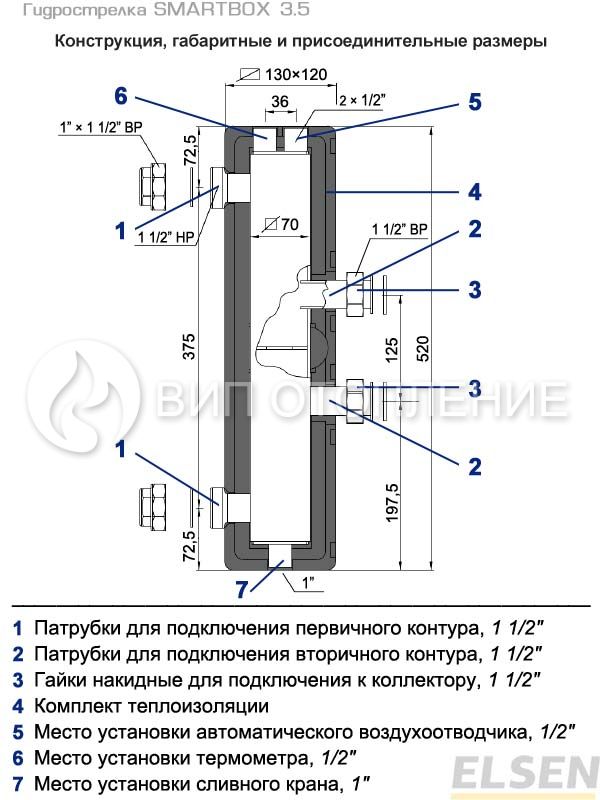 Гидрострелка SMARTBOX 3.5

Конструкция, габаритные и присоединительные размеры

130×120
36
2 × 1/2"
6
5
1" × 1 1/2" ВР
72,5
4
1
1 1/2" НР
70
1 1/2" ВР
2
3
375
125
520
3
ВИП ОТОПЛЕНИЕ
2
1
197,5
72,5
7
1"

1 Патрубки для подключения первичного контура, 1 1/2"
2 Патрубки для подключения вторичного контура, 1 1/2"
3 Гайки накидные для подключения к коллектору, 1 1/2"
4 Комплект теплоизоляции
5 Место установки автоматического воздухоотводчика, 1/2"
6 Место установки термометра, 1/2"
7 Место установки сливного крана, 1"

ELSEN